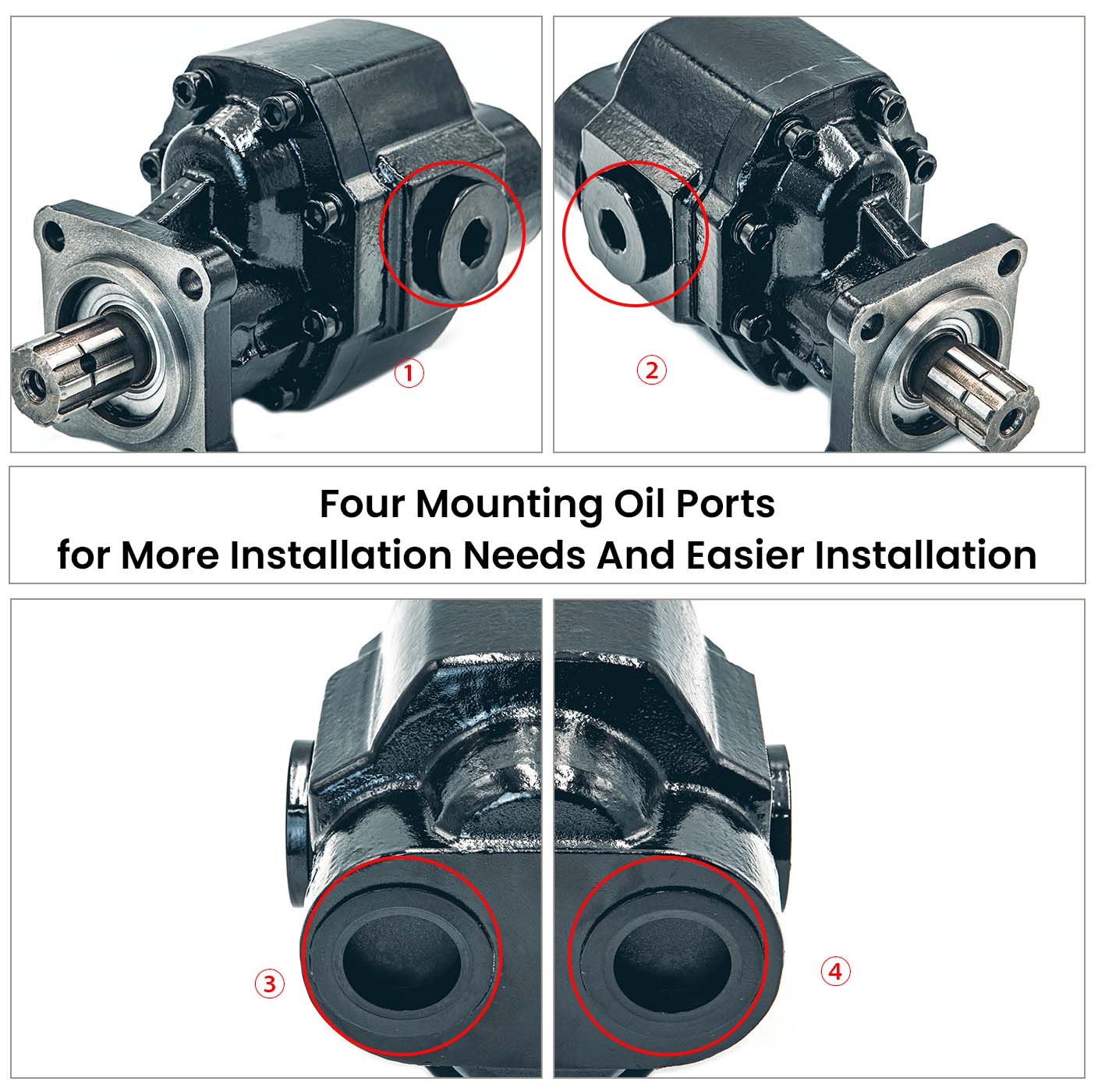 ①

②

Four Mounting Oil Ports
for More Installation Needs And Easier Installation

③

④